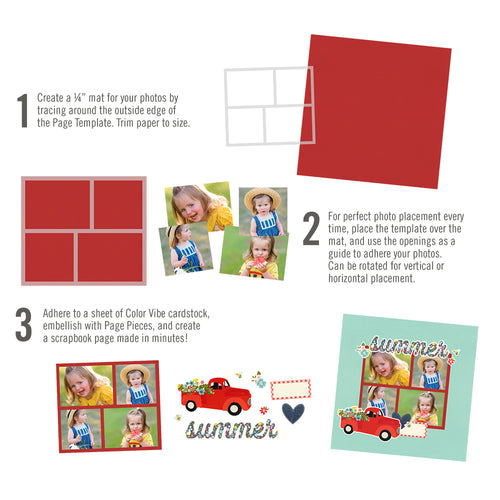 1 Create a ¼" mat for your photos by tracing around the outside edge of the Page Template. Trim paper to size.

2 For perfect photo placement every time, place the template over the mat, and use the openings as a guide to adhere your photos. Can be rotated for vertical or horizontal placement.

3 Adhere to a sheet of Color Vibe cardstock, embellish with Page Pieces, and create a scrapbook page made in minutes!

summer

summer